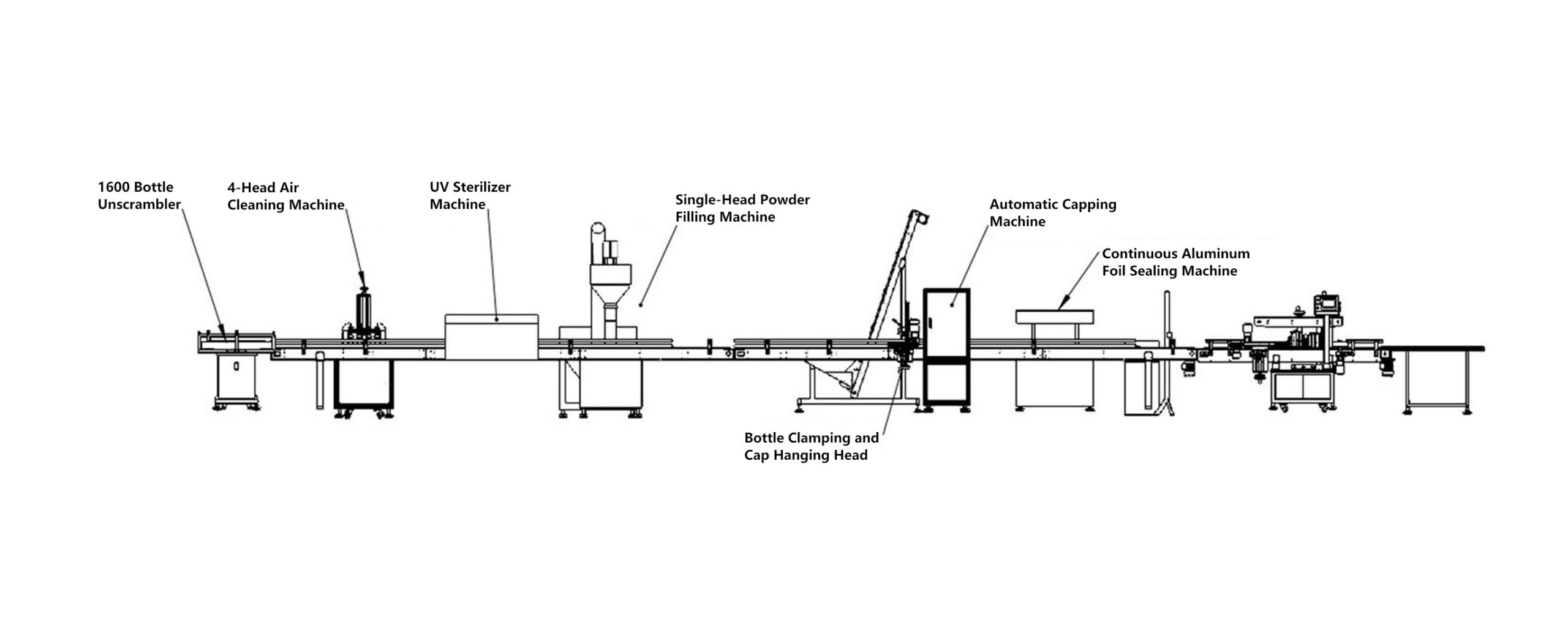 1600 Bottle Unscrambler

4-Head Air Cleaning Machine

UV Sterilizer Machine

Single-Head Powder Filling Machine

Automatic Capping Machine

Continuous Aluminum Foil Sealing Machine

Bottle Clamping and Cap Hanging Head